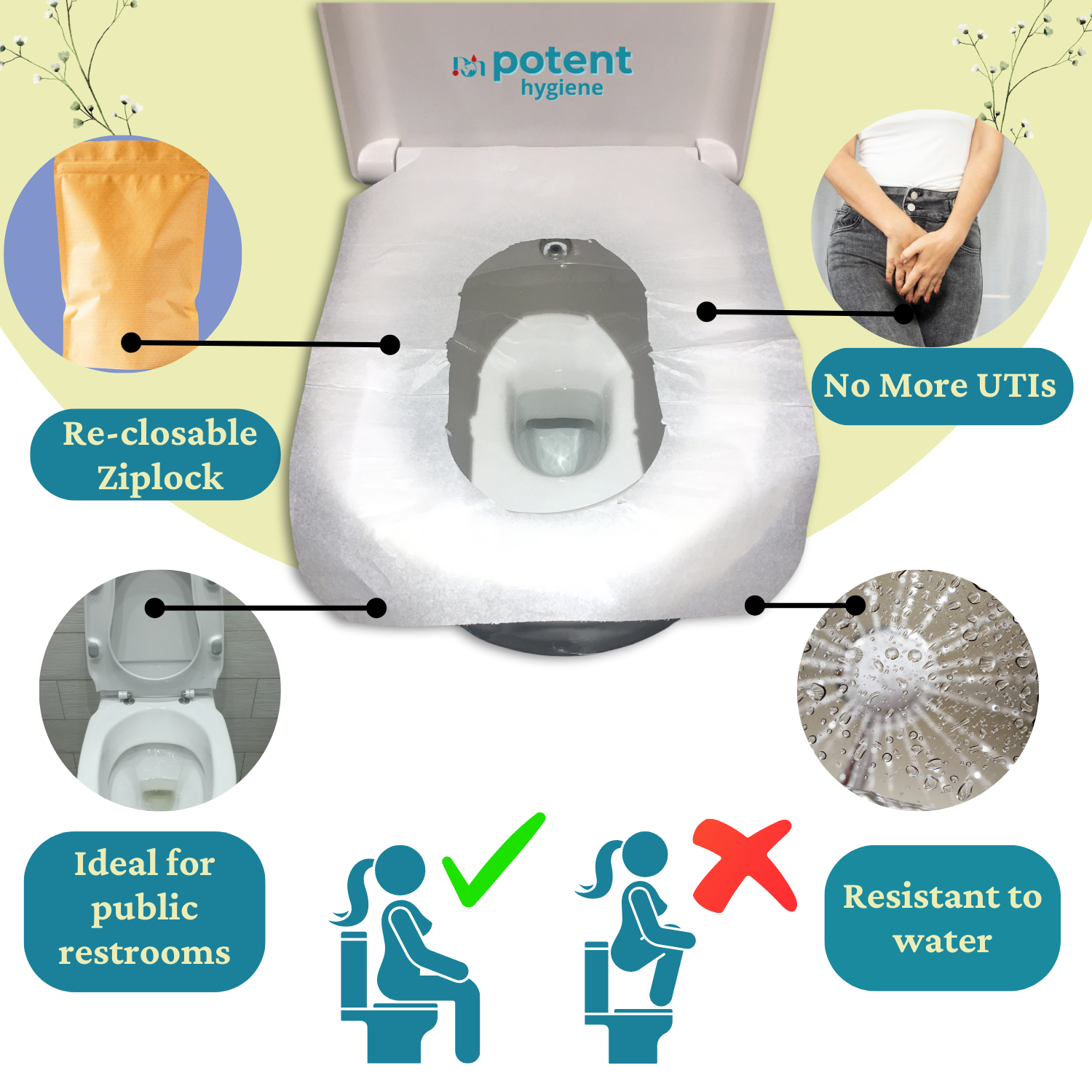 potent
hygiene

Re-closable Ziplock

No More UTIs

Ideal for public restrooms

Resistant to water